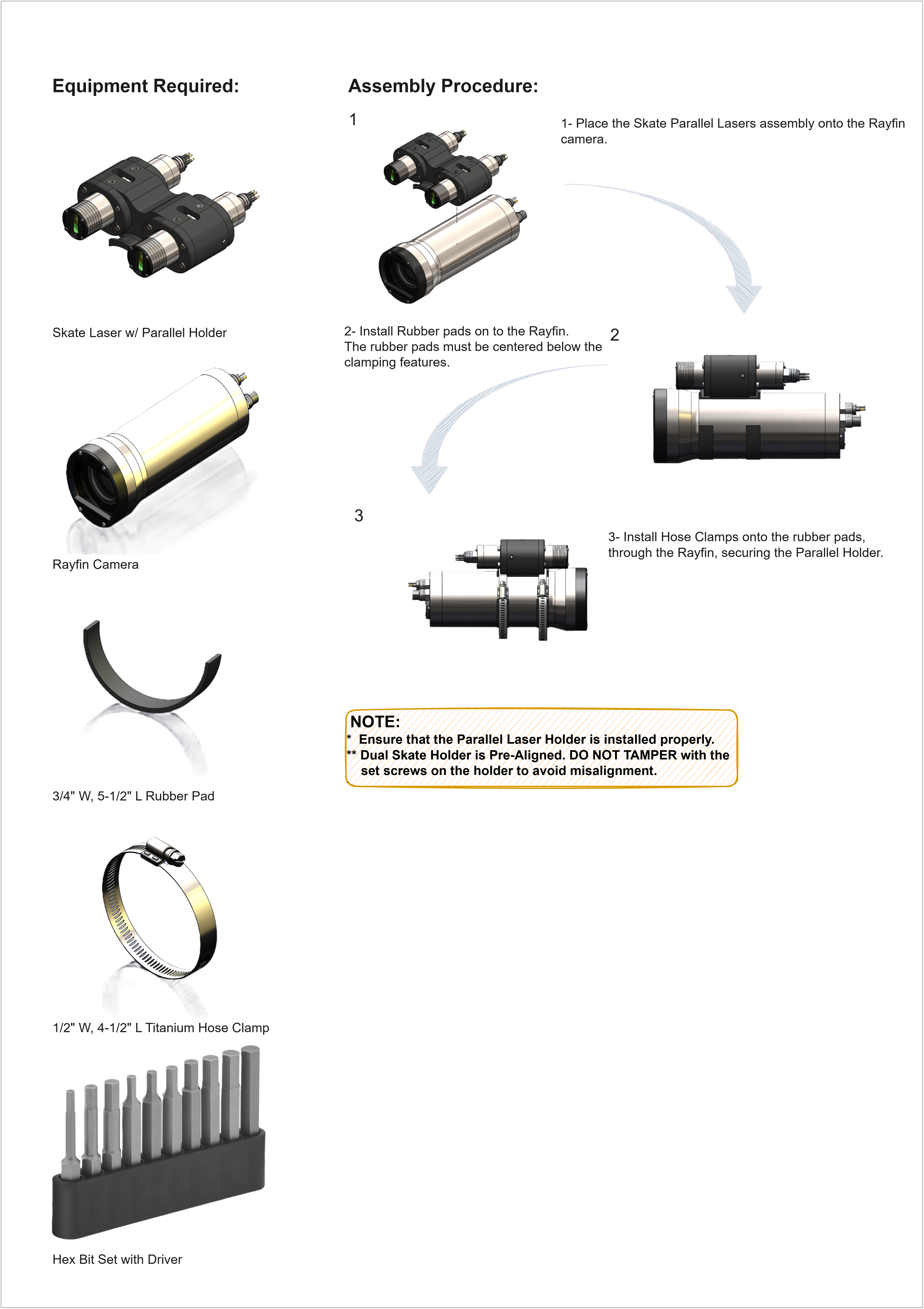 Equipment Required:

Skate Laser w/ Parallel Holder

Rayfin Camera

3/4" W, 5-1/2" L Rubber Pad

1/2" W, 4-1/2" L Titanium Hose Clamp

Hex Bit Set with Driver

Assembly Procedure:

1

1- Place the Skate Parallel Lasers assembly onto the Rayfin camera.

2- Install Rubber pads on to the Rayfin. The rubber pads must be centered below the clamping features.

2

3

3- Install Hose Clamps onto the rubber pads, through the Rayfin, securing the Parallel Holder.

NOTE:
* Ensure that the Parallel Laser Holder is installed properly.
** Dual Skate Holder is Pre-Aligned. DO NOT TAMPER with the set screws on the holder to avoid misalignment.