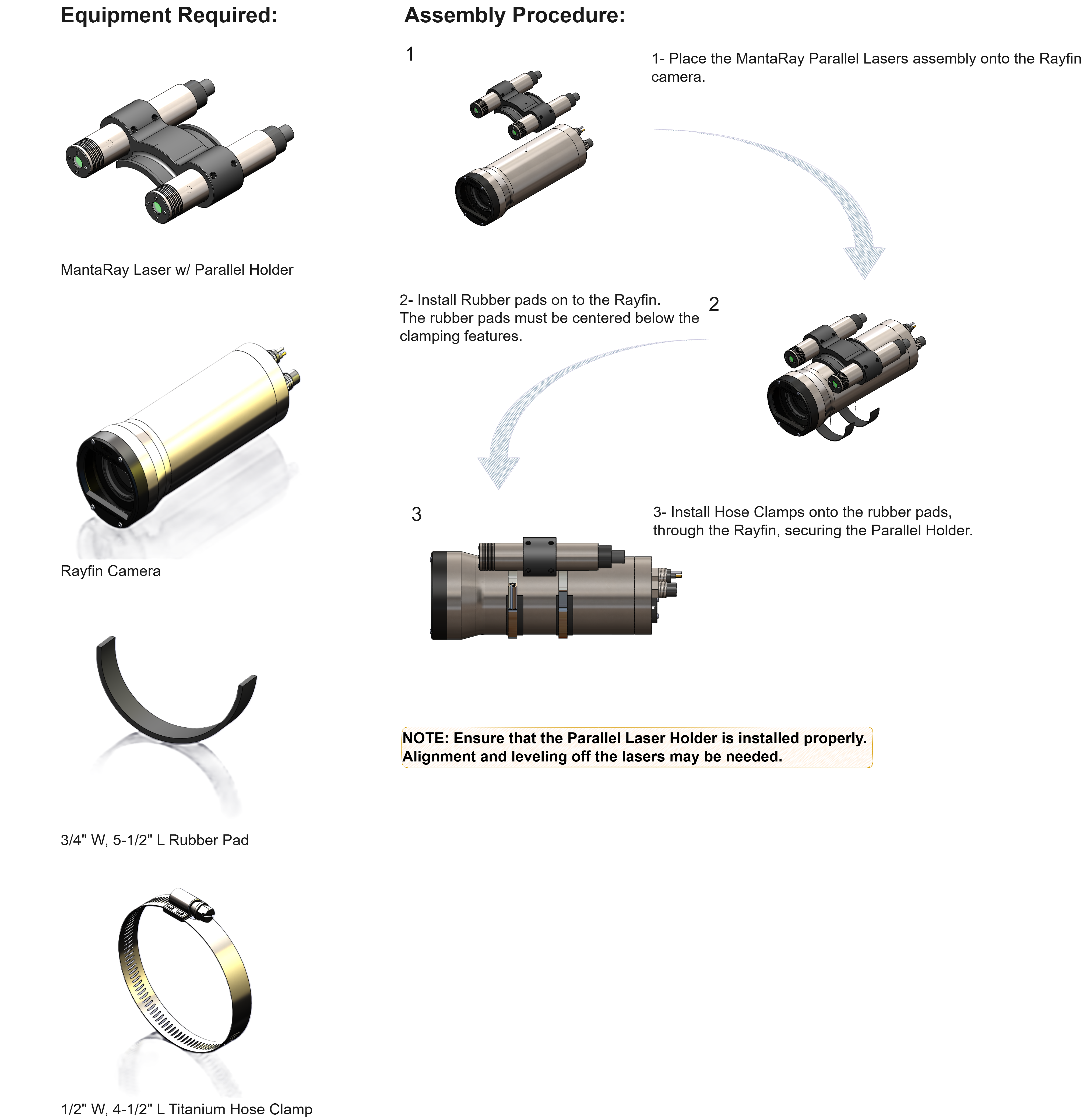 Equipment Required:

MantaRay Laser w/ Parallel Holder

Rayfin Camera

3/4" W, 5-1/2" L Rubber Pad

1/2" W, 4-1/2" L Titanium Hose Clamp

Assembly Procedure:

1

1- Place the MantaRay Parallel Lasers assembly onto the Rayfin camera.

2- Install Rubber pads on to the Rayfin. The rubber pads must be centered below the clamping features.

2

3

3- Install Hose Clamps onto the rubber pads, through the Rayfin, securing the Parallel Holder.

NOTE: Ensure that the Parallel Laser Holder is installed properly. Alignment and leveling off the lasers may be needed.